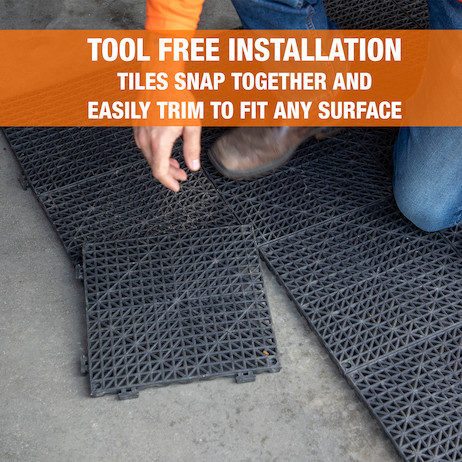 TOOL FREE INSTALLATION
TILES SNAP TOGETHER AND EASILY TRIM TO FIT ANY SURFACE